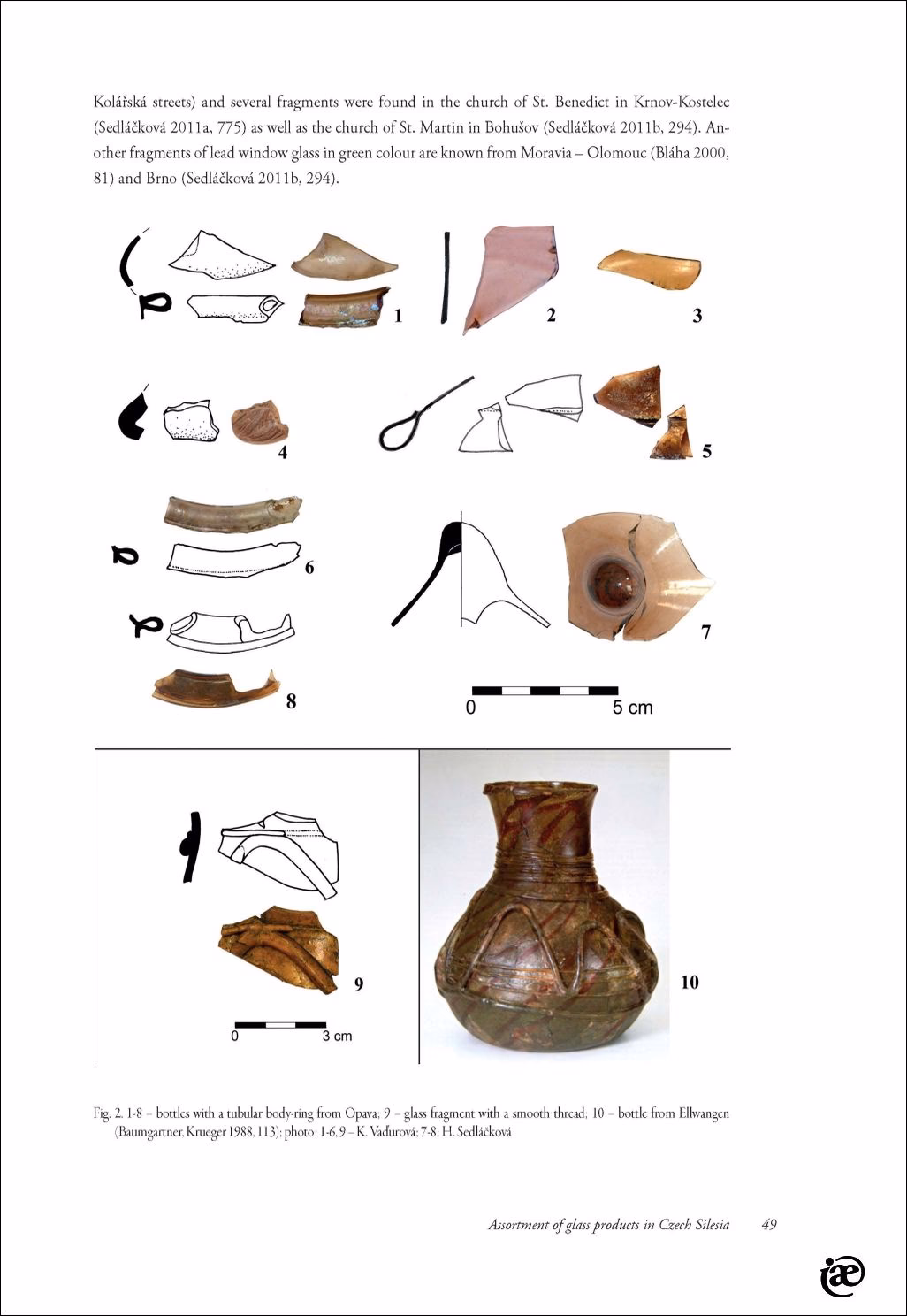 Kolářská streets) and several fragments were found in the church of St. Benedict in Krnov-Kostelec (Sedláčková 2011a, 775) as well as the church of St. Martin in Bohušov (Sedláčková 2011b, 294). Another fragments of lead window glass in green colour are known from Moravia – Olomouc (Bláha 2000, 81) and Brno (Sedláčková 2011b, 294).

1

2

3

4

5

6

7

8

0 5 cm

9

0 3 cm

10

Fig. 2. 1-8 – bottles with a tubular body-ring from Opava; 9 – glass fragment with a smooth thread; 10 – bottle from Ellwangen (Baumgartner, Krueger 1988, 113); photo: 1-6, 9 – K. Vaďurová; 7-8: H. Sedláčková

Assortment of glass products in Czech Silesia 49

iæ