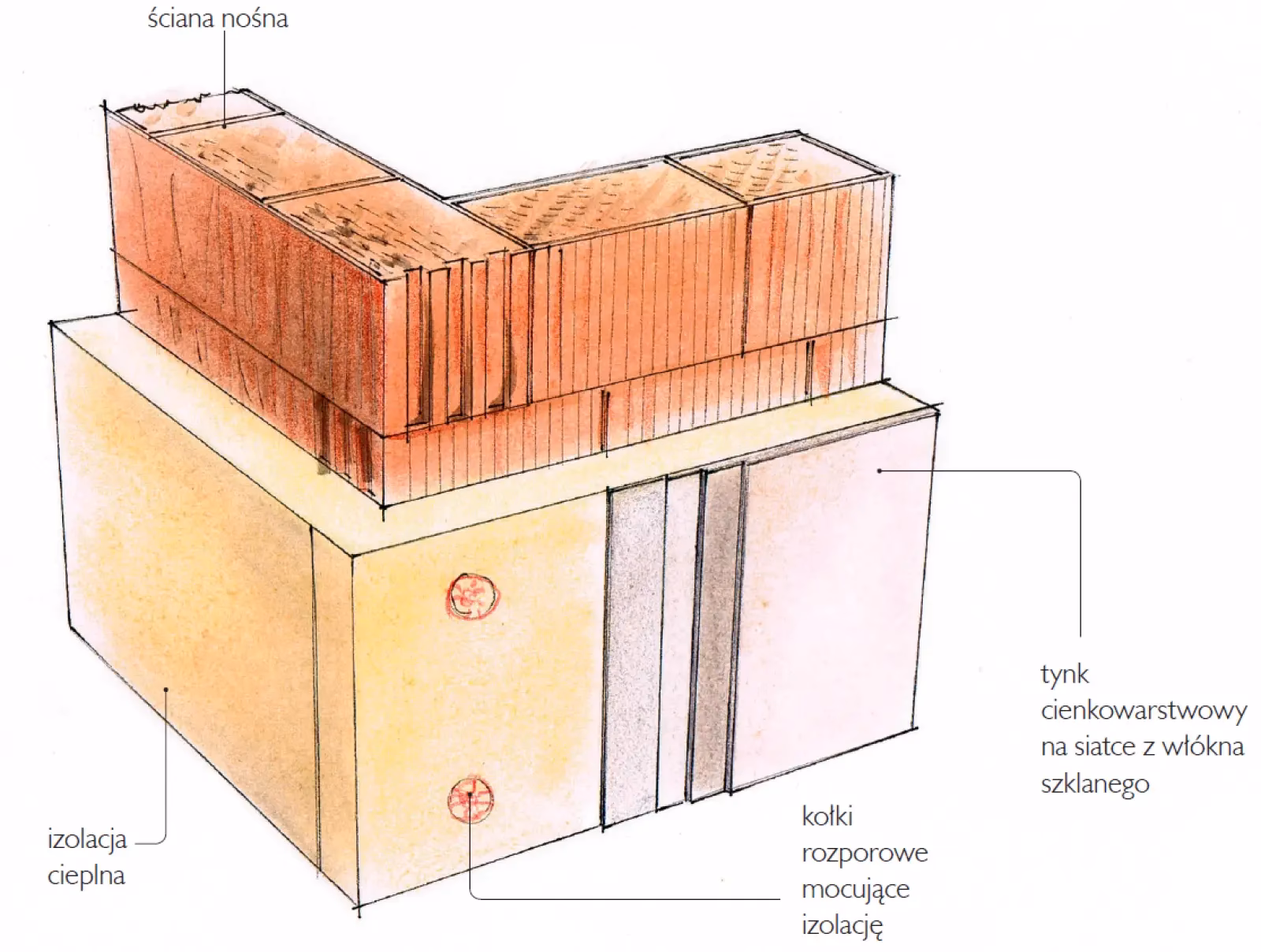 ściana nośna

tynk cienkowarstwowy na siatce z włókna szklanego

izolacja cieplna

kołki rozporowe mocujące izolację